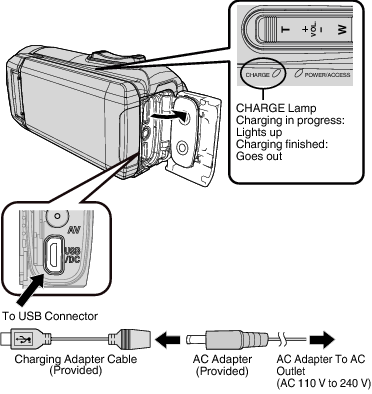 T
+
VOL
−
W
CHARGE
POWER/ACCESS
CHARGE Lamp
Charging in progress: Lights up
Charging finished: Goes out

AV
USB
/DC

To USB Connector

Charging Adapter Cable (Provided)

AC Adapter (Provided)

AC Adapter To AC Outlet (AC 110 V to 240 V)